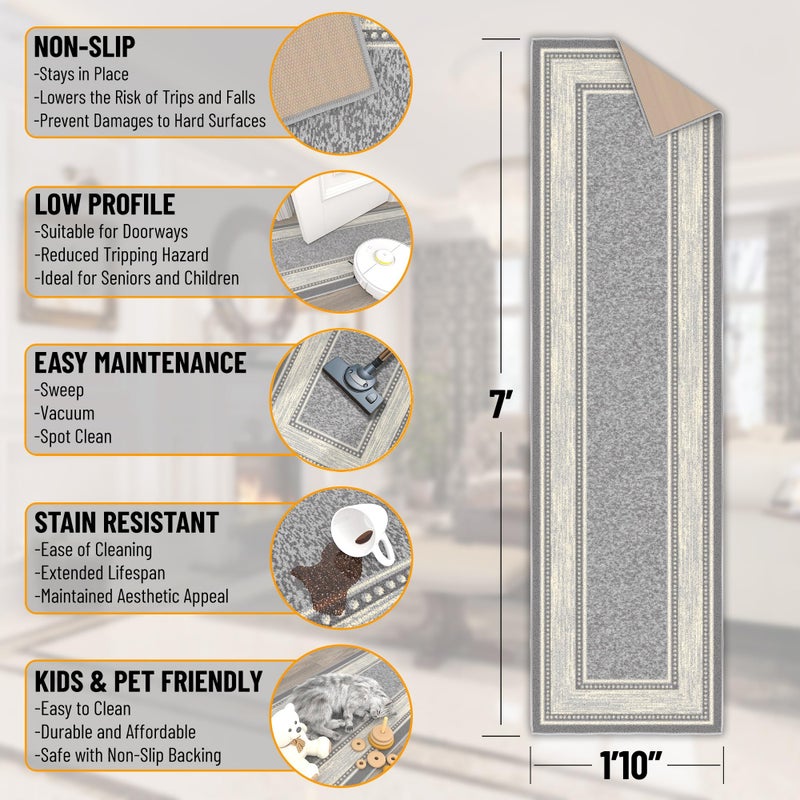 NON-SLIP
-Stays in Place
-Lowers the Risk of Trips and Falls
-Prevent Damages to Hard Surfaces

LOW PROFILE
-Suitable for Doorways
-Reduced Tripping Hazard
-Ideal for Seniors and Children

EASY MAINTENANCE
-Sweep
-Vacuum
-Spot Clean

STAIN RESISTANT
-Ease of Cleaning
-Extended Lifespan
-Maintained Aesthetic Appeal

KIDS & PET FRIENDLY
-Easy to Clean
-Durable and Affordable
-Safe with Non-Slip Backing

7'

1'10"